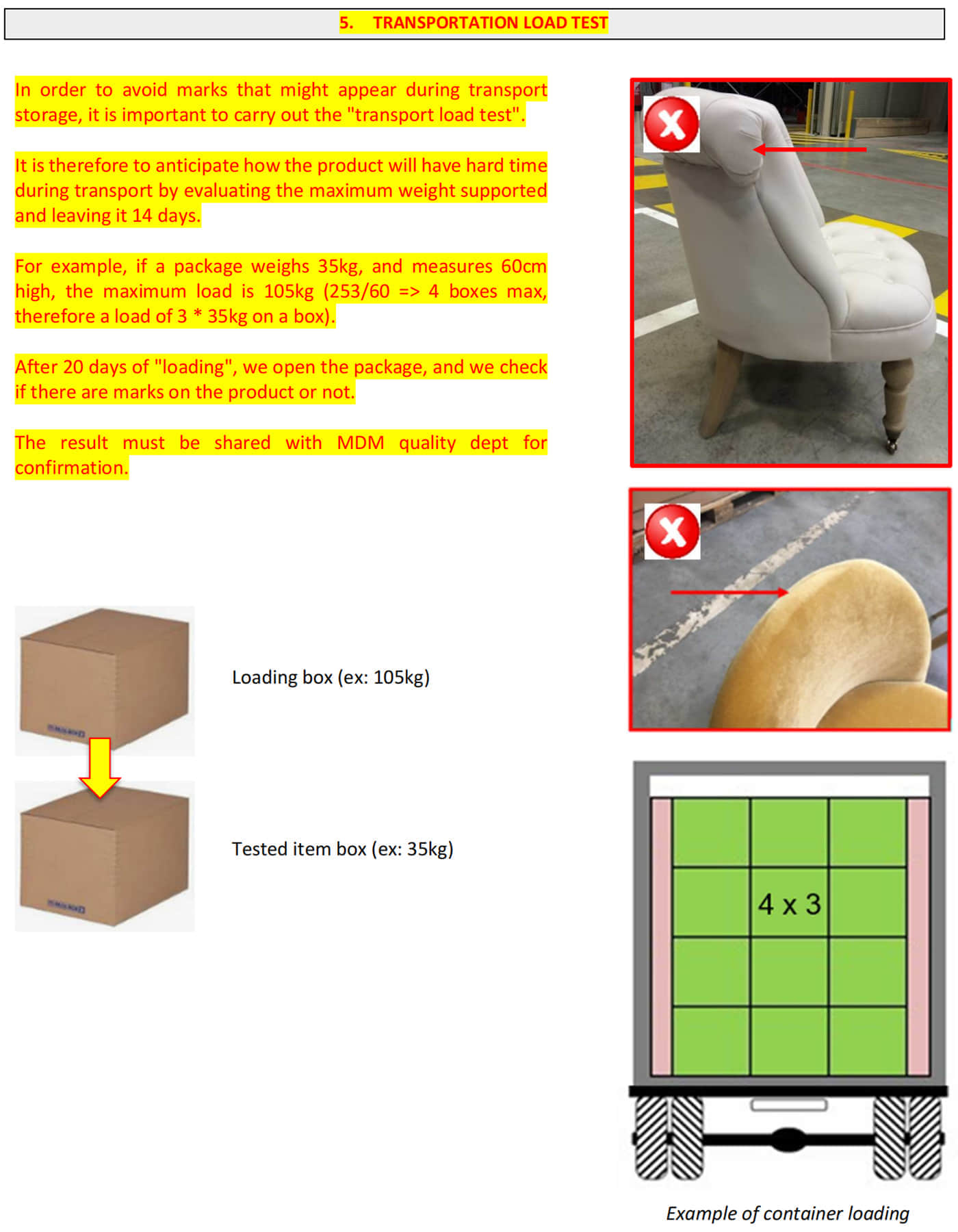 5. TRANSPORTATION LOAD TEST

In order to avoid marks that might appear during transport storage, it is important to carry out the "transport load test".

It is therefore to anticipate how the product will have hard time during transport by evaluating the maximum weight supported and leaving it 14 days.

For example, if a package weighs 35kg, and measures 60cm high, the maximum load is 105kg (253/60 => 4 boxes max, therefore a load of 3 * 35kg on a box).

After 20 days of "loading", we open the package, and we check if there are marks on the product or not.

The result must be shared with MDM quality dept for confirmation.

Loading box (ex: 105kg)

Tested item box (ex: 35kg)

4 x 3

Example of container loading